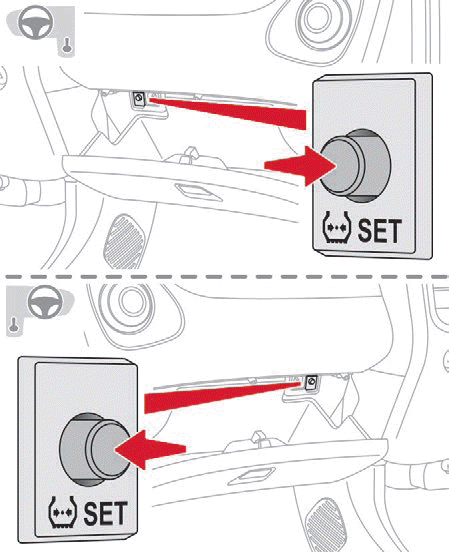 SET

SET