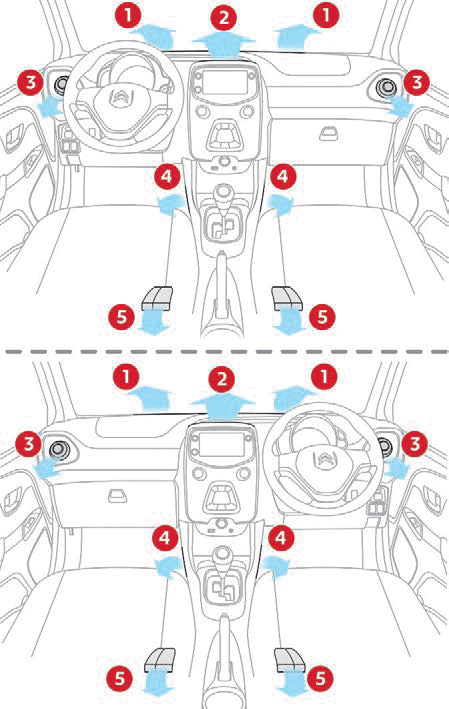 1
2
1
3
3
4
4
5
5
1
2
1
3
3
4
4
5
5