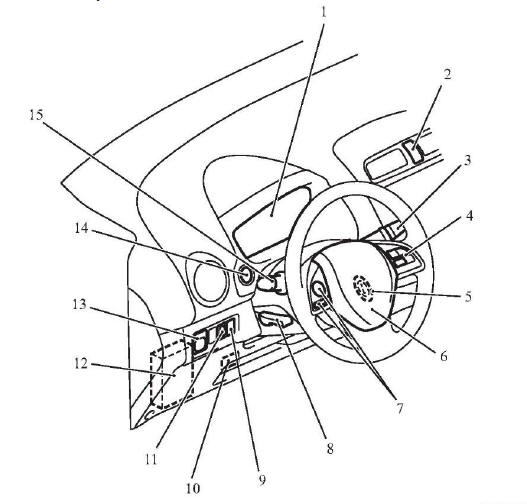 1
2
15
3
4
14
5
13
6
12
7
8
11
10
9